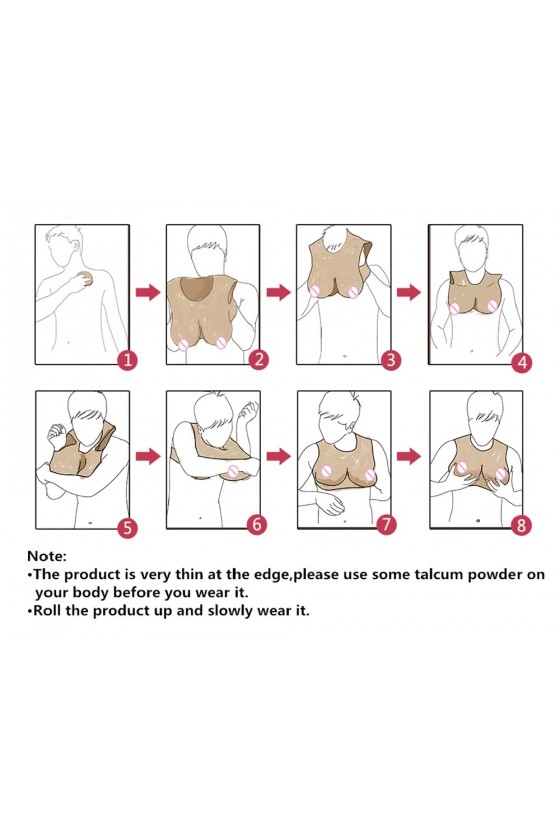 1
2
3
4
5
6
7
8

Note:
•The product is very thin at the edge,please use some talcum powder on your body before you wear it.
•Roll the product up and slowly wear it.